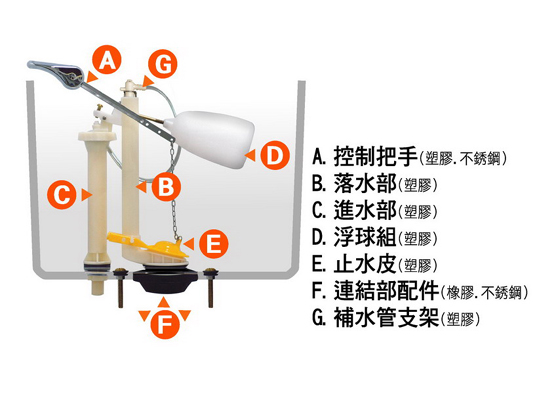 A
G
D
C
B
E
F

A. 控制把手(塑膠.不銹鋼)
B. 落水部(塑膠)
C. 進水部(塑膠)
D. 浮球組(塑膠)
E. 止水皮(塑膠)
F. 連結部配件(橡膠.不銹鋼)
G. 補水管支架(塑膠)