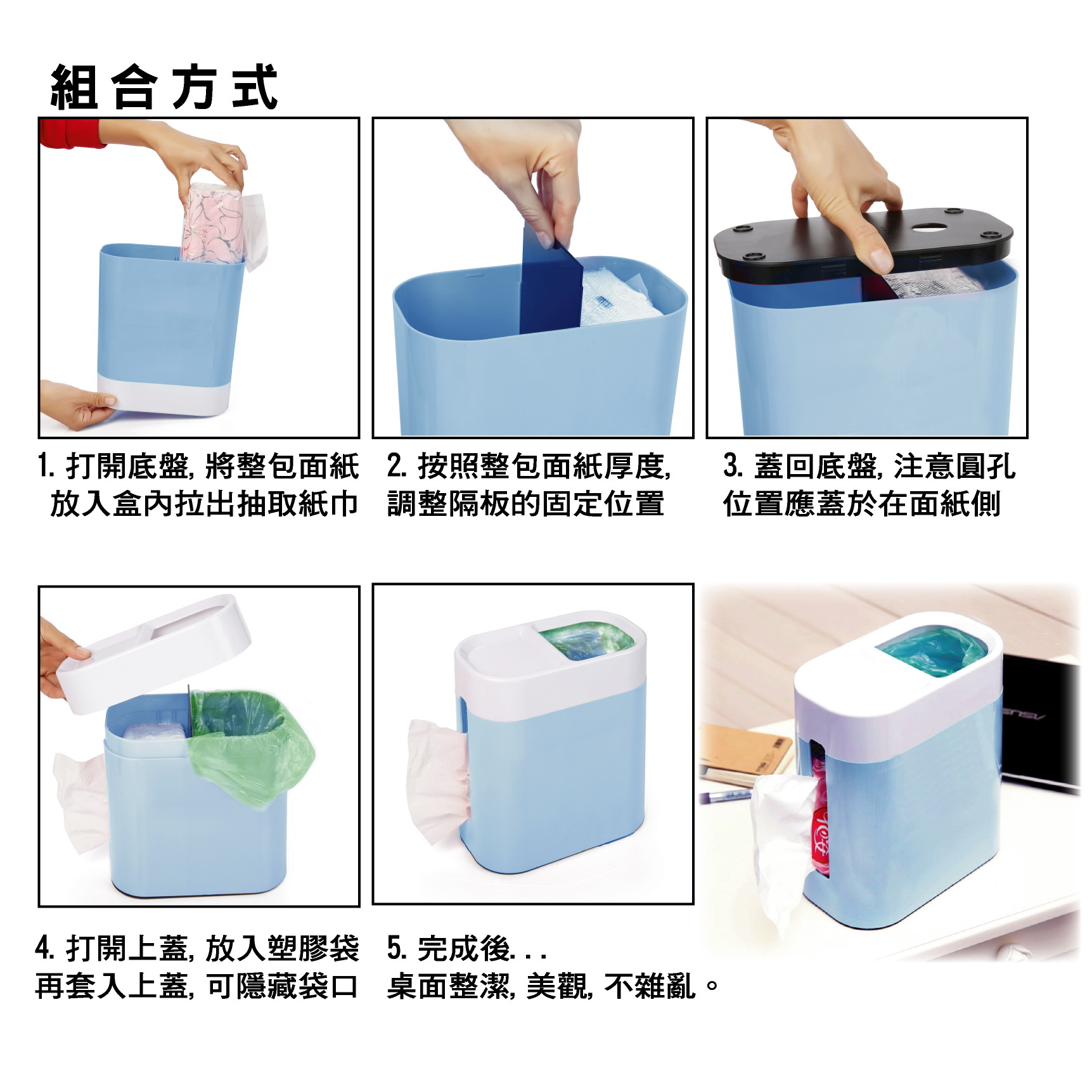 組合方式

1. 打開底盤, 將整包面紙放入盒內拉出抽取紙巾

2. 按照整包面紙厚度, 調整隔板的固定位置

3. 蓋回底盤, 注意圓孔位置應蓋於在面紙側

4. 打開上蓋, 放入塑膠袋再套入上蓋, 可隱藏袋口

5. 完成後...
桌面整潔, 美觀, 不雜亂。