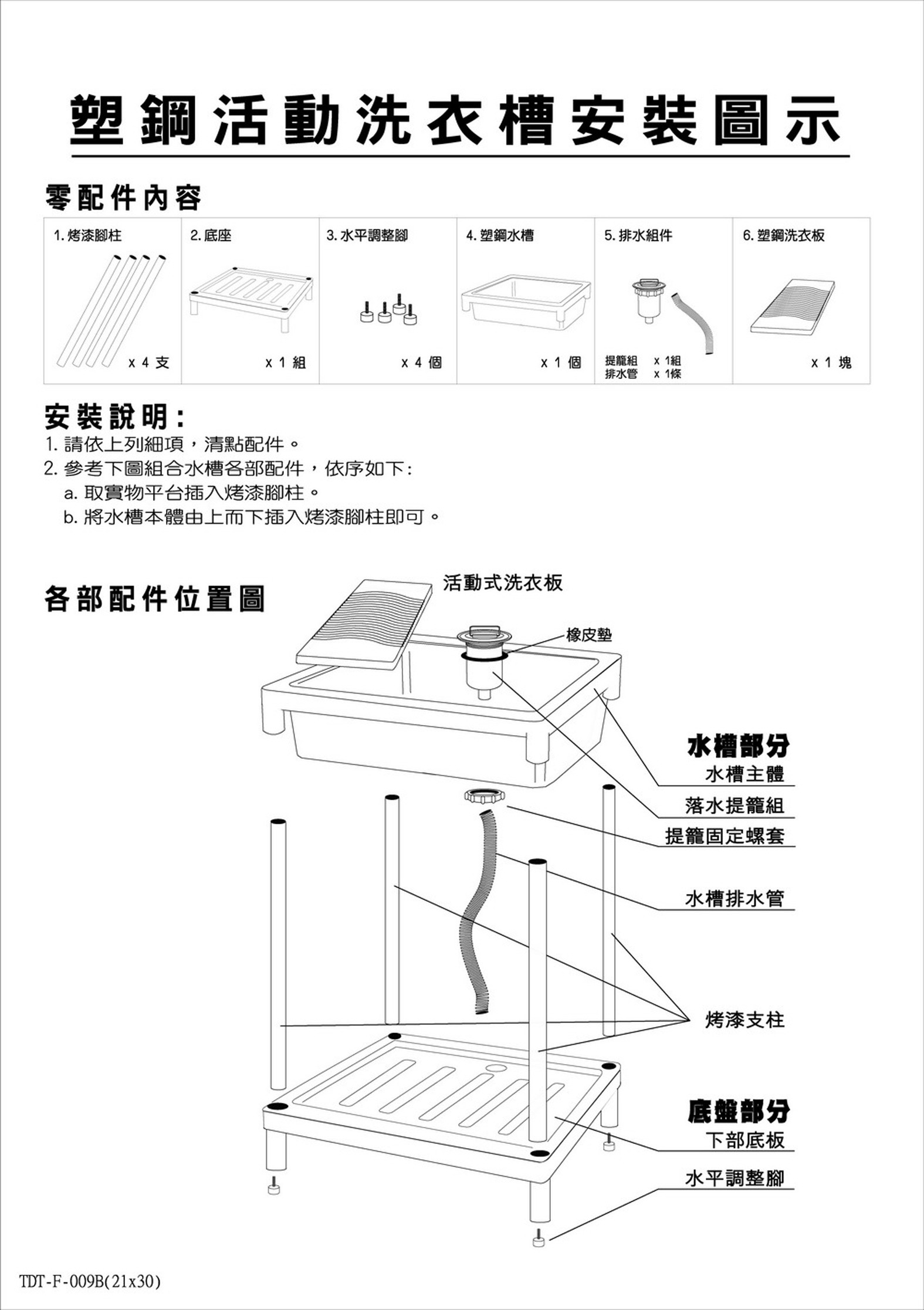 塑鋼活動洗衣槽安裝圖示

零配件內容

| 1. 烤漆腳柱 | 2. 底座 | 3. 水平調整腳 | 4. 塑鋼水槽 | 5. 排水組件 | 6. 塑鋼洗衣板 |
|---|---|---|---|---|---|
| x 4 支 | x 1 組 | x 4 個 | x 1 個 | 提籠組 x 1組 排水管 x 1條 | x 1 塊 |

安裝說明:
1. 請依上列細項，清點配件。
2. 參考下圖組合水槽各部配件，依序如下:
a. 取實物平台插入烤漆腳柱。
b. 將水槽本體由上而下插入烤漆腳柱即可。

各部配件位置圖

活動式洗衣板

橡皮墊

水槽部分
水槽主體
落水提籠組
提籠固定螺套
水槽排水管
烤漆支柱

底盤部分
下部底板
水平調整腳

TDT-F-009B(21x30)