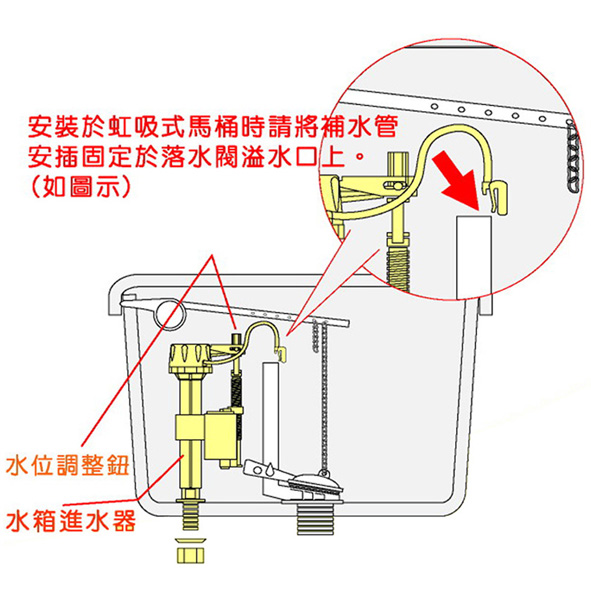 安裝於虹吸式馬桶時請將補水管
安插固定於落水閥溢水口上。
(如圖示)

水位調整鈕

水箱進水器