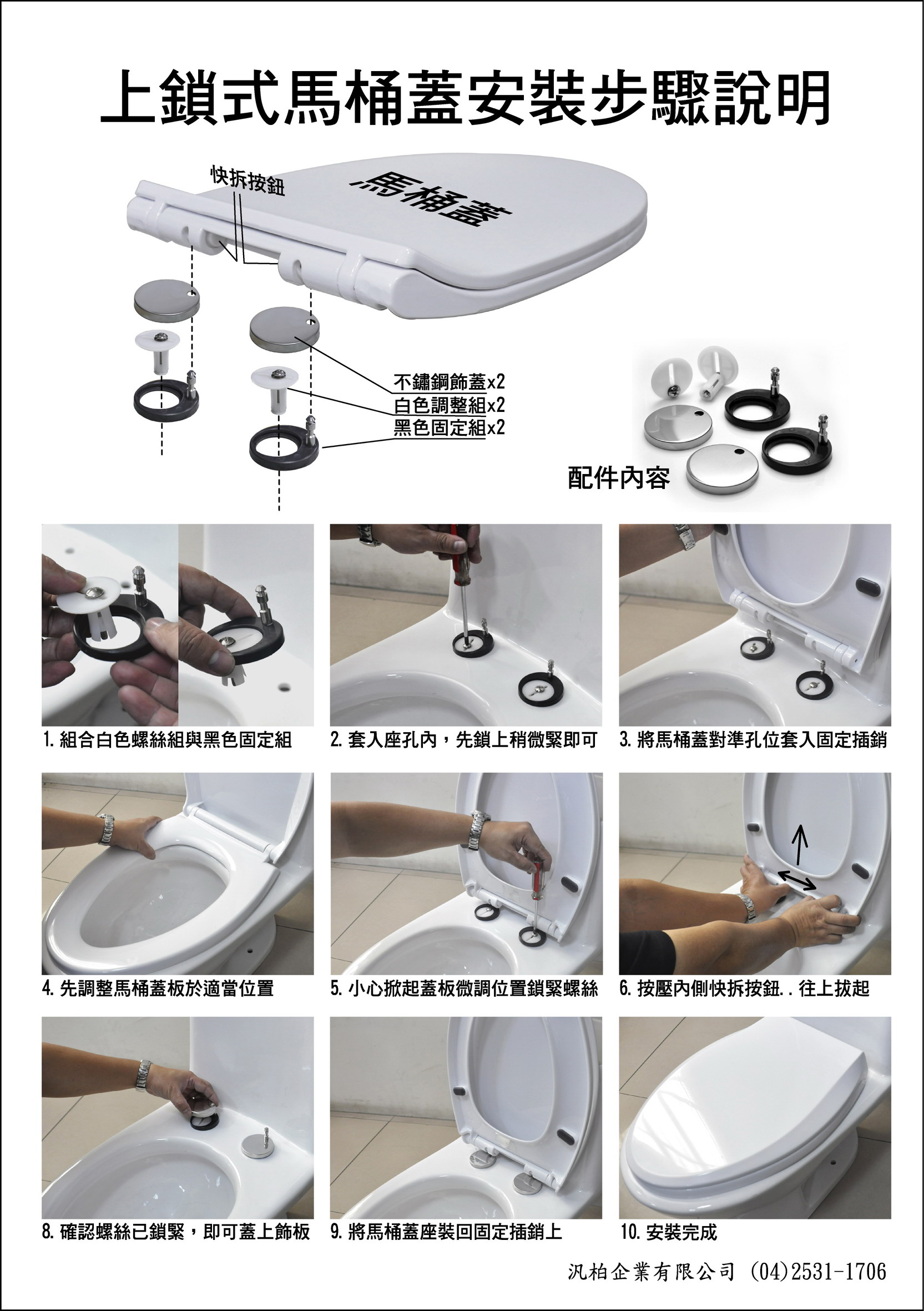 上鎖式馬桶蓋安裝步驟說明

快拆按鈕

馬桶蓋

不鏽鋼飾蓋x2
白色調整組x2
黑色固定組x2

配件內容

1. 組合白色螺絲組與黑色固定組

2. 套入座孔內，先鎖上稍微緊即可

3. 將馬桶蓋對準孔位套入固定插銷

4. 先調整馬桶蓋板於適當位置

5. 小心掀起蓋板微調位置鎖緊螺絲

6. 按壓內側快拆按鈕..往上拔起

8. 確認螺絲已鎖緊，即可蓋上飾板

9. 將馬桶蓋座裝回固定插銷上

10. 安裝完成

汎柏企業有限公司 (04)2531-1706