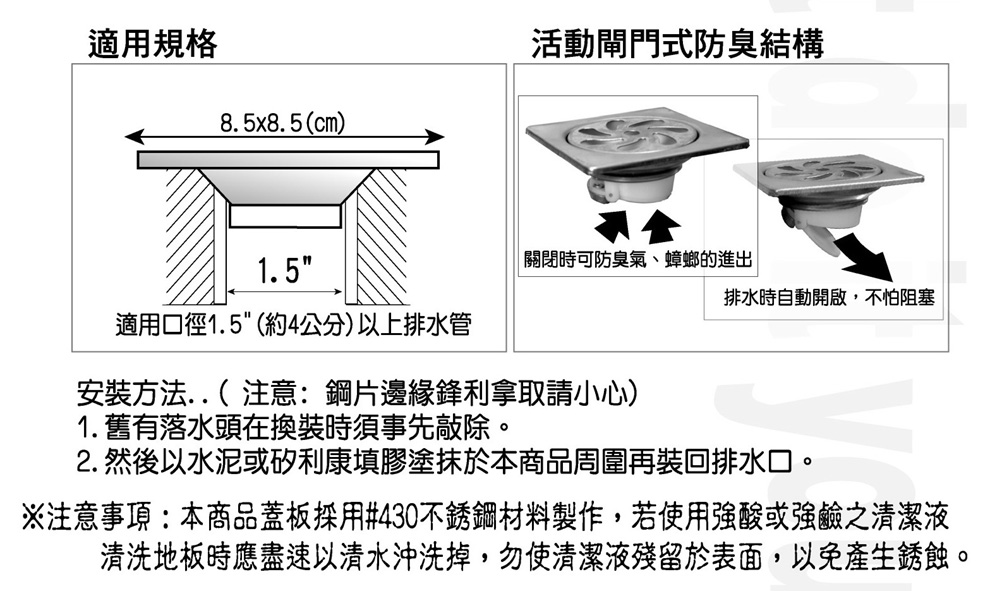 適用規格

8.5x8.5(cm)

1.5"

適用口徑1.5"(約4公分)以上排水管

活動閘門式防臭結構

關閉時可防臭氣、蟑螂的進出

排水時自動開啟，不怕阻塞

安裝方法..( 注意: 鋼片邊緣鋒利拿取請小心)
1.舊有落水頭在換裝時須事先敲除。
2.然後以水泥或矽利康填膠塗抹於本商品周圍再裝回排水口。

※注意事項：本商品蓋板採用#430不銹鋼材料製作，若使用強酸或強鹼之清潔液清洗地板時應盡速以清水沖洗掉，勿使清潔液殘留於表面，以免產生銹蝕。