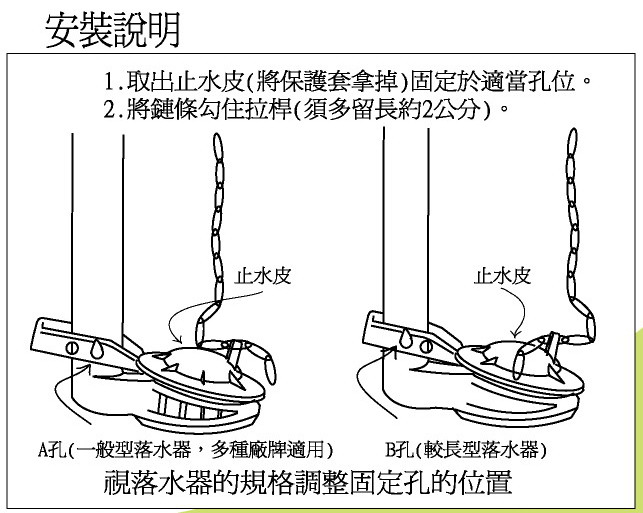 安裝說明

1.取出止水皮(將保護套拿掉)固定於適當孔位。
2.將鏈條勾住拉桿(須多留長約2公分)。

止水皮

止水皮

A孔(一般型落水器，多種廠牌適用)

B孔(較長型落水器)

視落水器的規格調整固定孔的位置