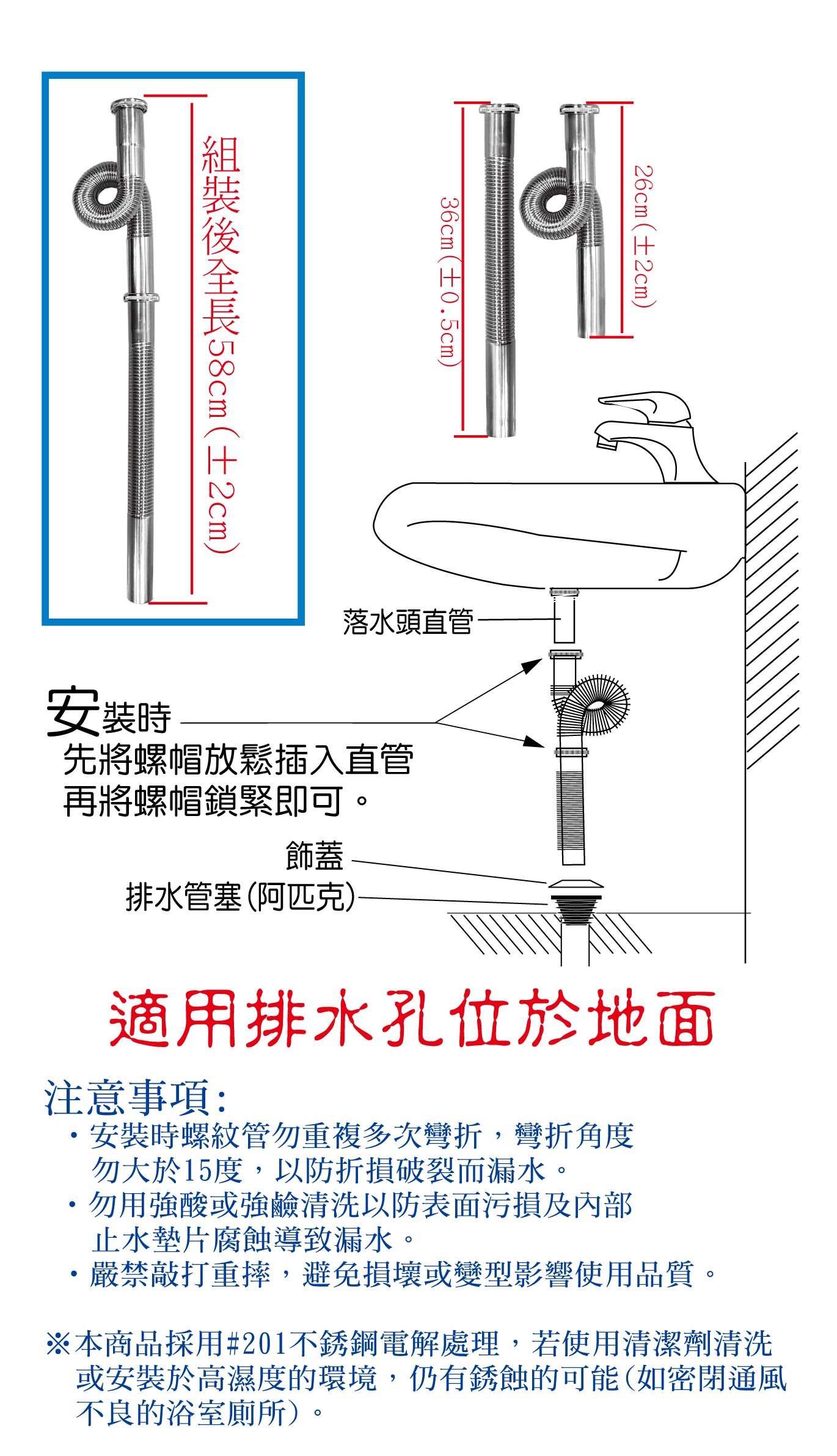 組裝後全長58cm(±2cm)

36cm(±0.5cm)

26cm(±2cm)

落水頭直管

安裝時
先將螺帽放鬆插入直管
再將螺帽鎖緊即可。

飾蓋
排水管塞(阿匹克)

適用排水孔位於地面

注意事項:
・安裝時螺紋管勿重複多次彎折，彎折角度勿大於15度，以防折損破裂而漏水。
・勿用強酸或強鹼清洗以防表面污損及內部止水墊片腐蝕導致漏水。
・嚴禁敲打重摔，避免損壞或變型影響使用品質。

※本商品採用#201不銹鋼電解處理，若使用清潔劑清洗或安裝於高濕度的環境，仍有銹蝕的可能(如密閉通風不良的浴室廁所)。