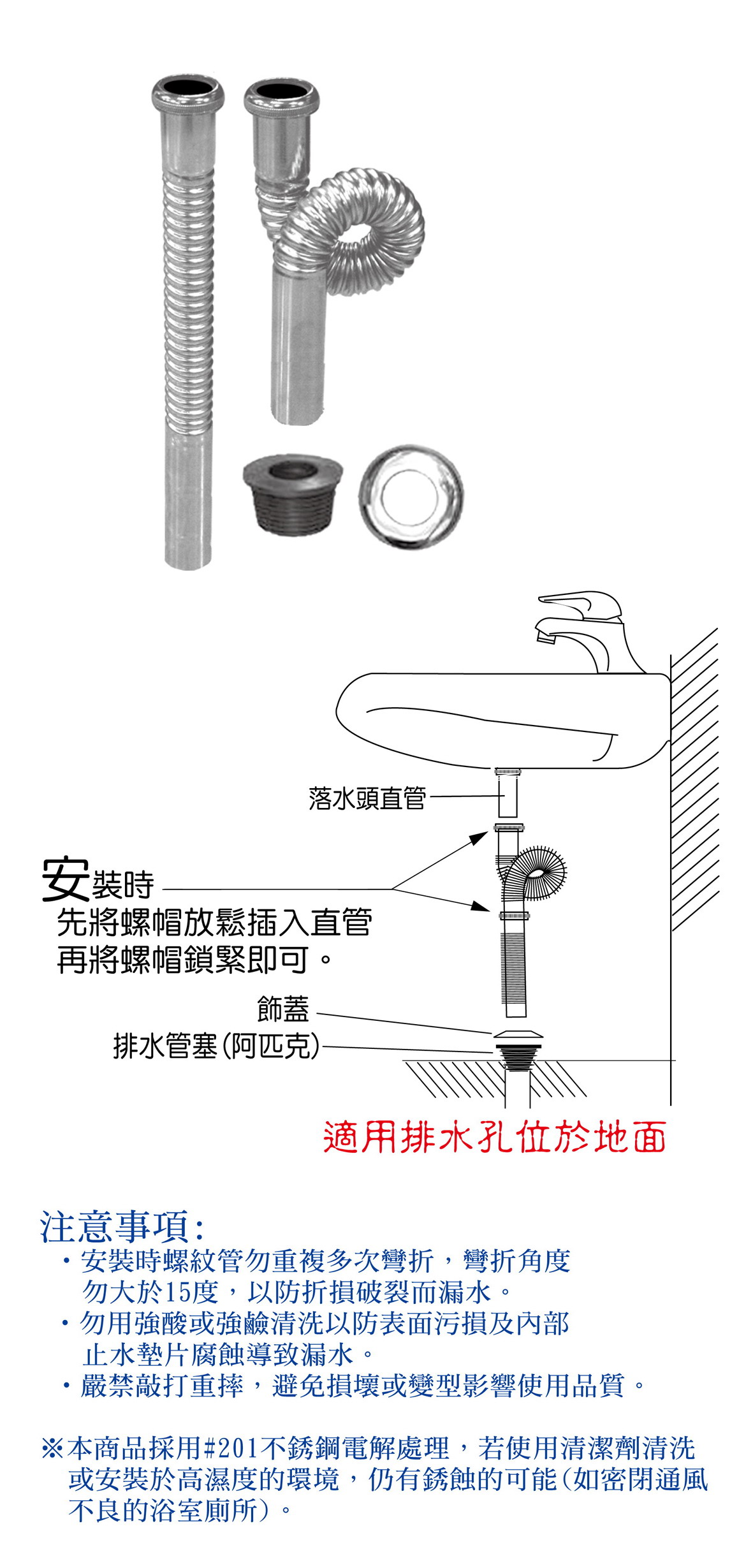 落水頭直管

安裝時
先將螺帽放鬆插入直管
再將螺帽鎖緊即可。

飾蓋
排水管塞(阿匹克)

適用排水孔位於地面

注意事項:
・安裝時螺紋管勿重複多次彎折，彎折角度勿大於15度，以防折損破裂而漏水。
・勿用強酸或強鹼清洗以防表面污損及內部止水墊片腐蝕導致漏水。
・嚴禁敲打重摔，避免損壞或變型影響使用品質。

※本商品採用#201不銹鋼電解處理，若使用清潔劑清洗或安裝於高濕度的環境，仍有銹蝕的可能(如密閉通風不良的浴室廁所)。