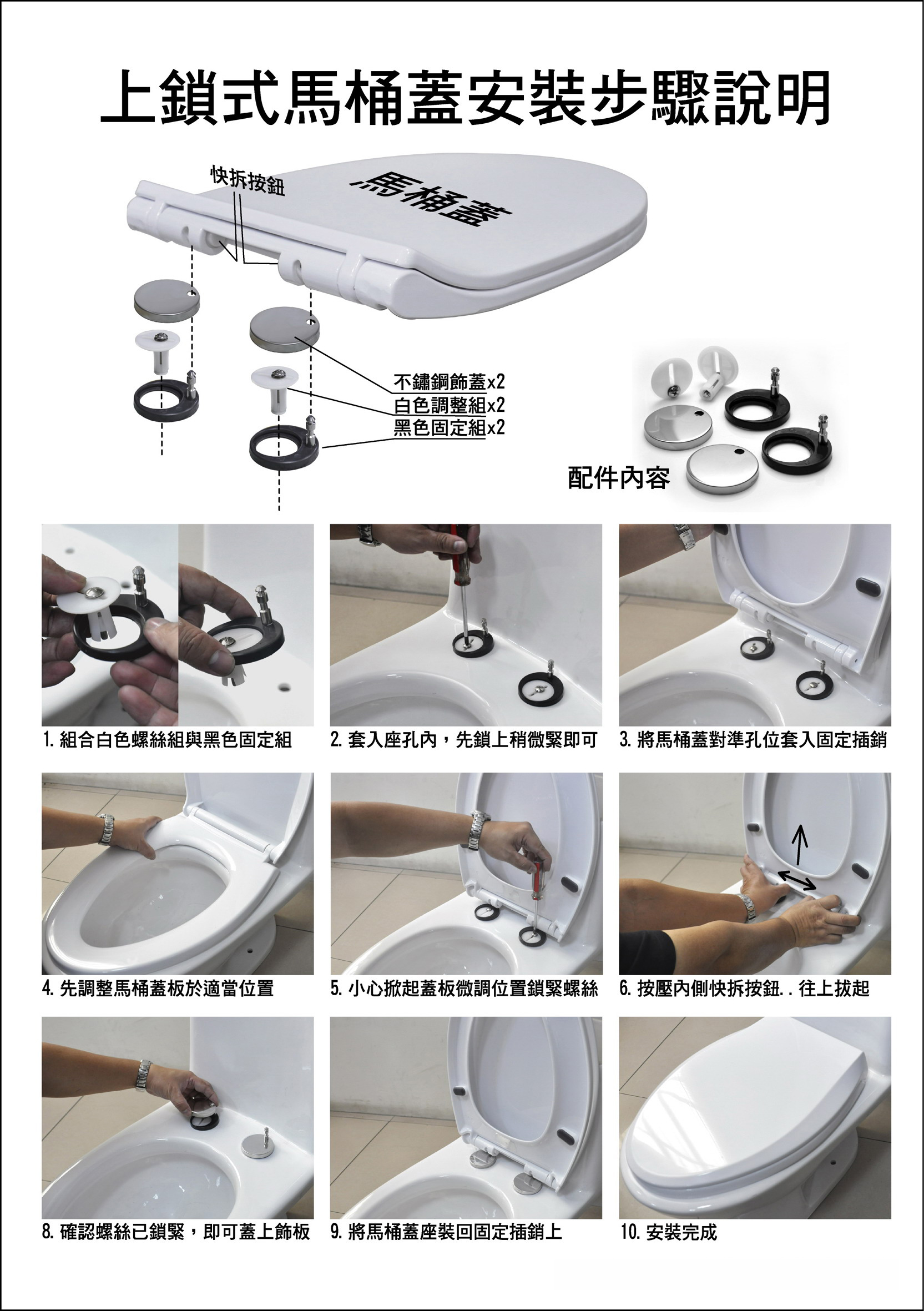 上鎖式馬桶蓋安裝步驟說明

快拆按鈕

馬桶蓋

不鏽鋼飾蓋x2
白色調整組x2
黑色固定組x2

配件內容

1. 組合白色螺絲組與黑色固定組

2. 套入座孔內，先鎖上稍微緊即可

3. 將馬桶蓋對準孔位套入固定插銷

4. 先調整馬桶蓋板於適當位置

5. 小心掀起蓋板微調位置鎖緊螺絲

6. 按壓內側快拆按鈕..往上拔起

8. 確認螺絲已鎖緊，即可蓋上飾板

9. 將馬桶蓋座裝回固定插銷上

10. 安裝完成