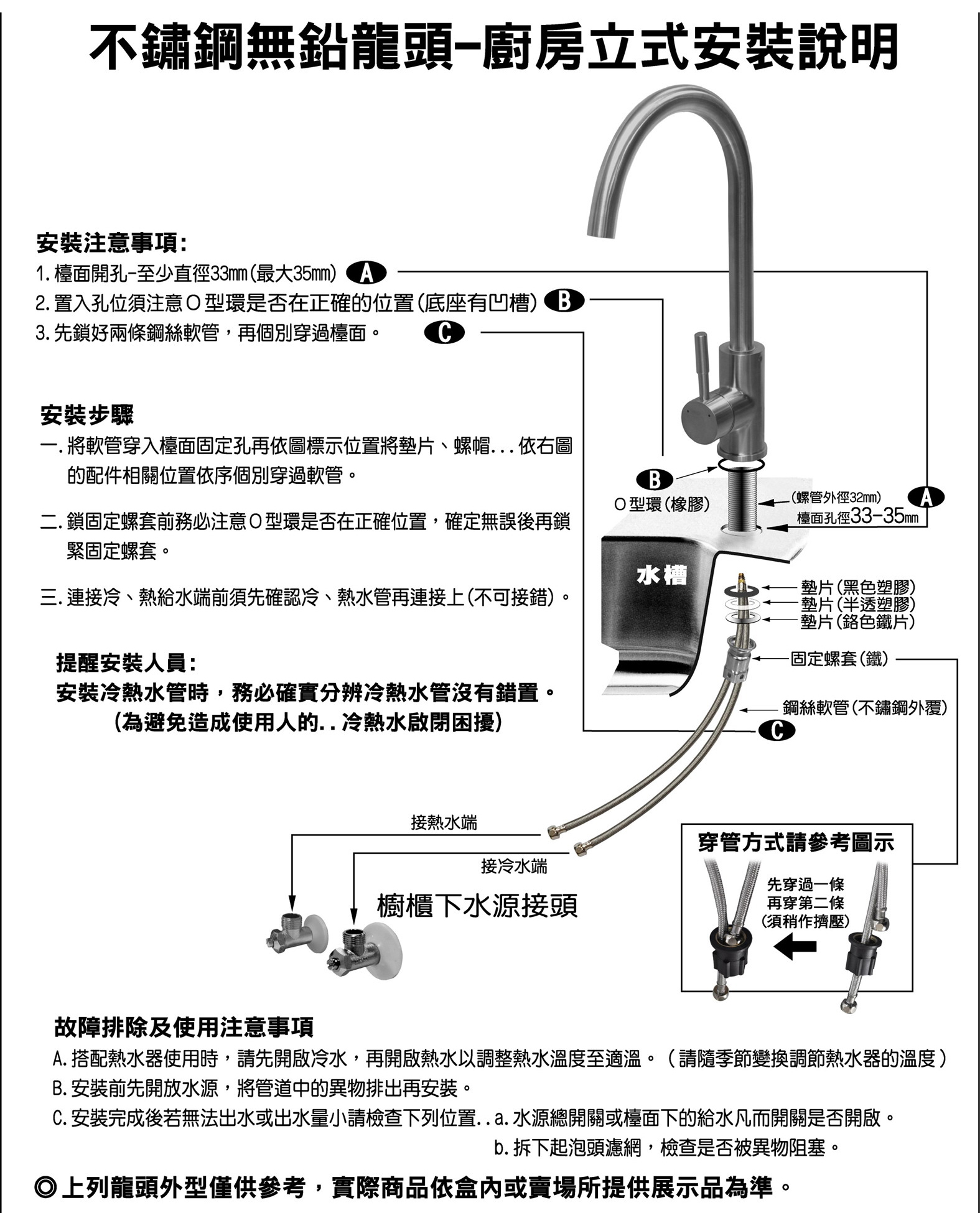 不鏽鋼無鉛龍頭-廚房立式安裝說明

安裝注意事項:
1. 檯面開孔-至少直徑33mm(最大35mm) A
2. 置入孔位須注意O型環是否在正確的位置(底座有凹槽) B
3. 先鎖好兩條鋼絲軟管，再個別穿過檯面。 C

安裝步驟
一. 將軟管穿入檯面固定孔再依圖標示位置將墊片、螺帽...依右圖的配件相關位置依序個別穿過軟管。

二. 鎖固定螺套前務必注意O型環是否在正確位置，確定無誤後再鎖緊固定螺套。

三. 連接冷、熱給水端前須先確認冷、熱水管再連接上(不可接錯)。

提醒安裝人員:
安裝冷熱水管時，務必確實分辨冷熱水管沒有錯置。
(為避免造成使用人的..冷熱水啟閉困擾)

B
O型環(橡膠)
(螺管外徑32mm)
檯面孔徑33-35mm
A
水槽
墊片(黑色塑膠)
墊片(半透塑膠)
墊片(鉻色鐵片)
固定螺套(鐵)
鋼絲軟管(不鏽鋼外覆)
C

接熱水端
接冷水端
櫥櫃下水源接頭

穿管方式請參考圖示
先穿過一條
再穿第二條
(須稍作擠壓)

故障排除及使用注意事項
A. 搭配熱水器使用時，請先開啟冷水，再開啟熱水以調整熱水溫度至適溫。(請隨季節變換調節熱水器的溫度)
B. 安裝前先開放水源，將管道中的異物排出再安裝。
C. 安裝完成後若無法出水或出水量小請檢查下列位置..a. 水源總開關或檯面下的給水凡而開關是否開啟。
b. 拆下起泡頭濾網，檢查是否被異物阻塞。

◎上列龍頭外型僅供參考，實際商品依盒內或賣場所提供展示品為準。