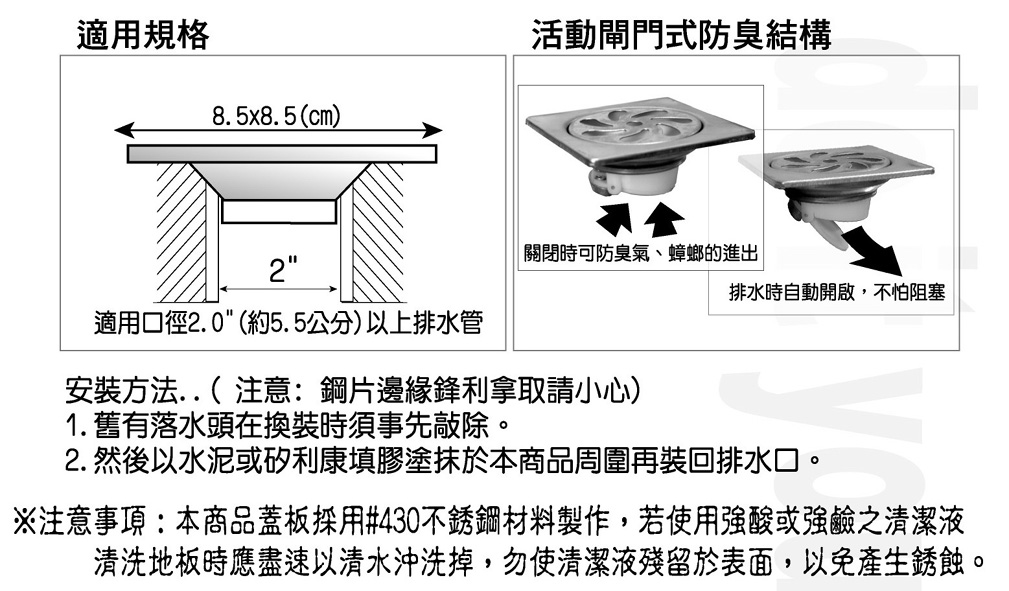 適用規格

8.5x8.5(cm)

2"

適用口徑2.0"(約5.5公分)以上排水管

活動閘門式防臭結構

關閉時可防臭氣、蟑螂的進出

排水時自動開啟，不怕阻塞

安裝方法..( 注意: 鋼片邊緣鋒利拿取請小心)
1.舊有落水頭在換裝時須事先敲除。
2.然後以水泥或矽利康填膠塗抹於本商品周圍再裝回排水口。

※注意事項：本商品蓋板採用#430不銹鋼材料製作，若使用強酸或強鹼之清潔液清洗地板時應盡速以清水沖洗掉，勿使清潔液殘留於表面，以免產生銹蝕。