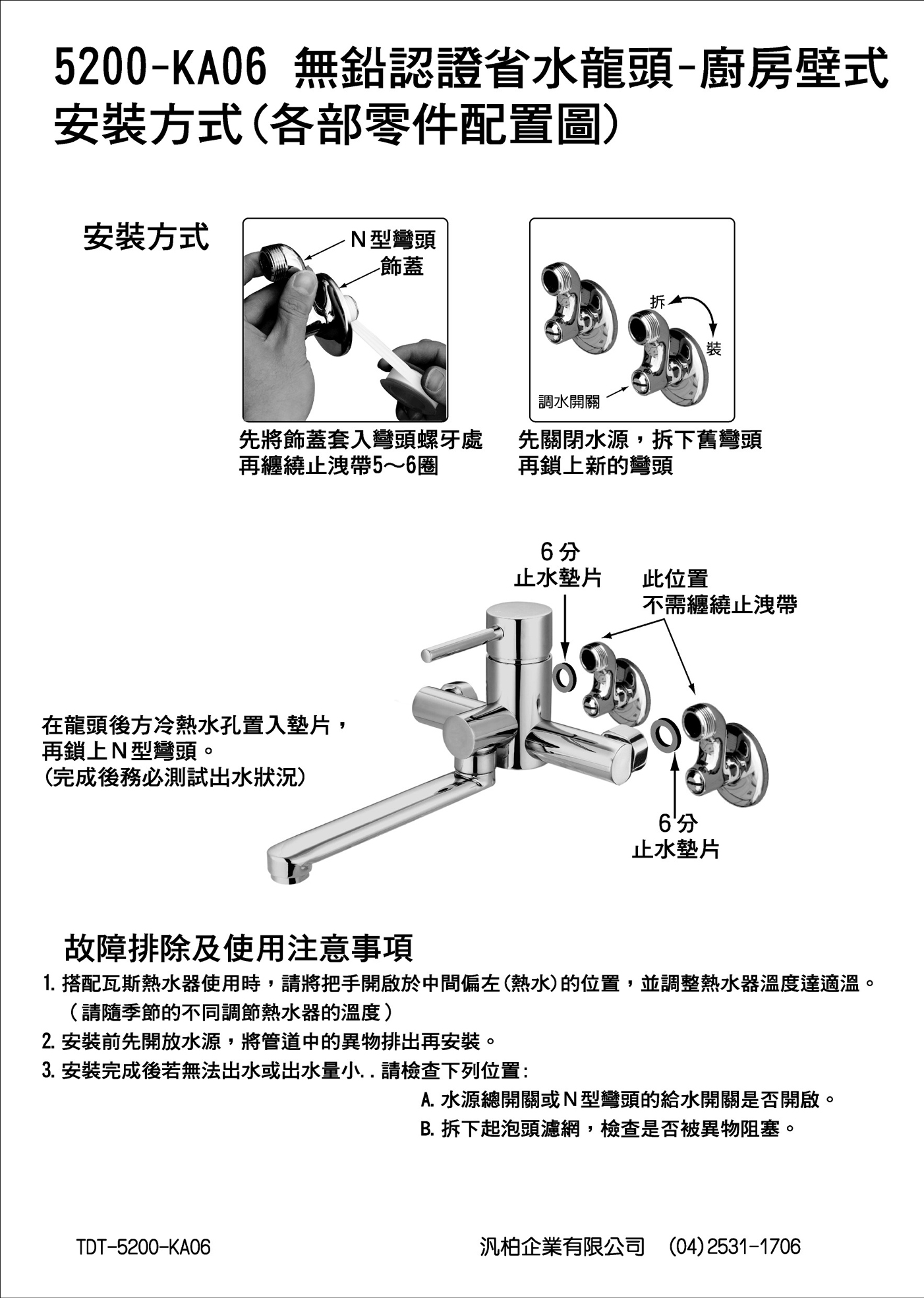 5200-KA06 無鉛認證省水龍頭-廚房壁式
安裝方式(各部零件配置圖)

安裝方式

N型彎頭
飾蓋

先將飾蓋套入彎頭螺牙處
再纏繞止洩帶5～6圈

拆
裝
調水開關

先關閉水源，拆下舊彎頭
再鎖上新的彎頭

6分
止水墊片

此位置
不需纏繞止洩帶

在龍頭後方冷熱水孔置入墊片，
再鎖上N型彎頭。
(完成後務必測試出水狀況)

6分
止水墊片

故障排除及使用注意事項

1. 搭配瓦斯熱水器使用時，請將把手開啟於中間偏左(熱水)的位置，並調整熱水器溫度達適溫。
(請隨季節的不同調節熱水器的溫度)
2. 安裝前先開放水源，將管道中的異物排出再安裝。
3. 安裝完成後若無法出水或出水量小..請檢查下列位置:
A. 水源總開關或N型彎頭的給水開關是否開啟。
B. 拆下起泡頭濾網，檢查是否被異物阻塞。

TDT-5200-KA06

汎柏企業有限公司 (04)2531-1706