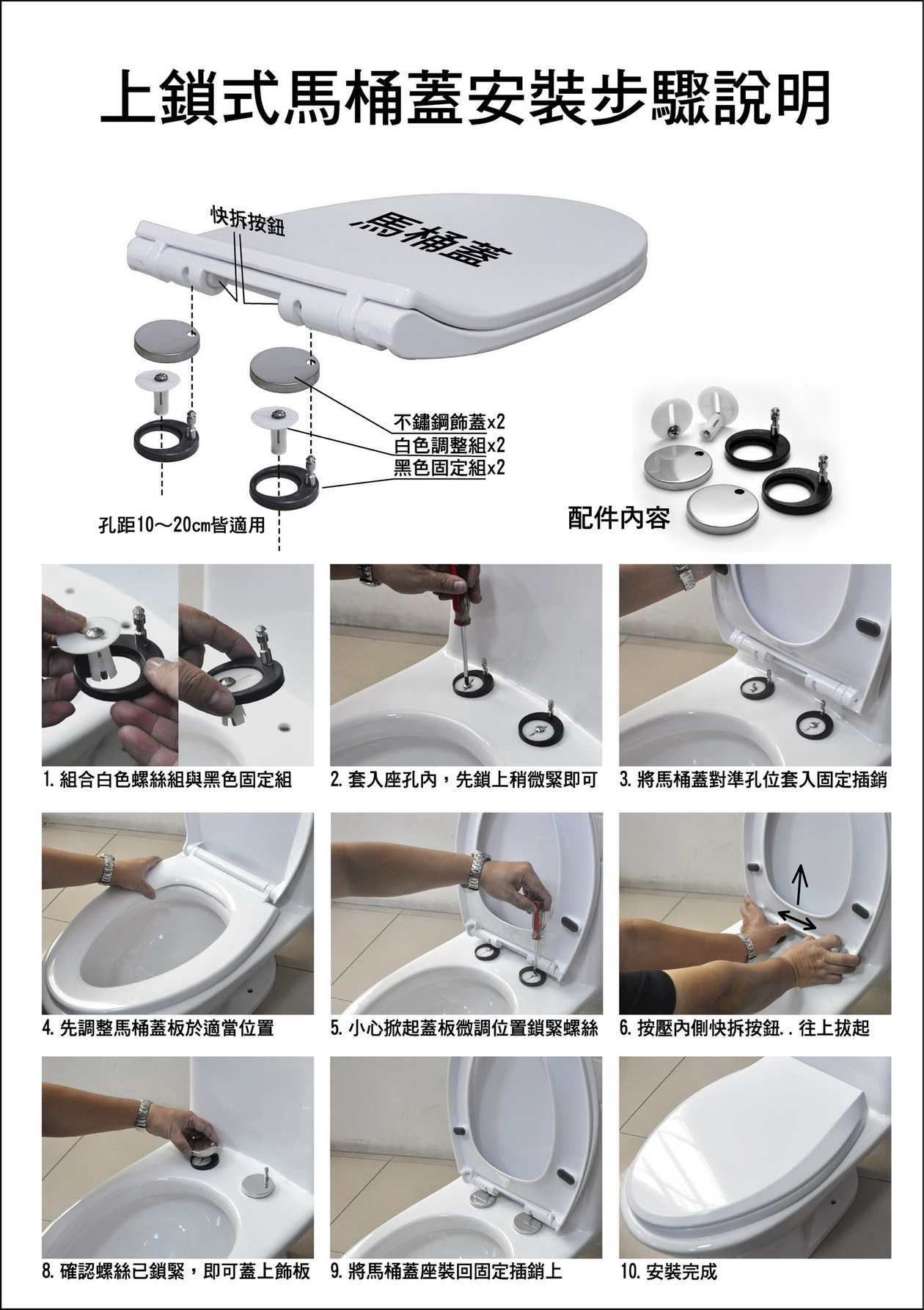 上鎖式馬桶蓋安裝步驟說明

快拆按鈕

馬桶蓋

不鏽鋼飾蓋x2
白色調整組x2
黑色固定組x2

孔距10～20cm皆適用

配件內容

1. 組合白色螺絲組與黑色固定組

2. 套入座孔內，先鎖上稍微緊即可

3. 將馬桶蓋對準孔位套入固定插銷

4. 先調整馬桶蓋板於適當位置

5. 小心掀起蓋板微調位置鎖緊螺絲

6. 按壓內側快拆按鈕..往上拔起

8. 確認螺絲已鎖緊，即可蓋上飾板

9. 將馬桶蓋座裝回固定插銷上

10. 安裝完成