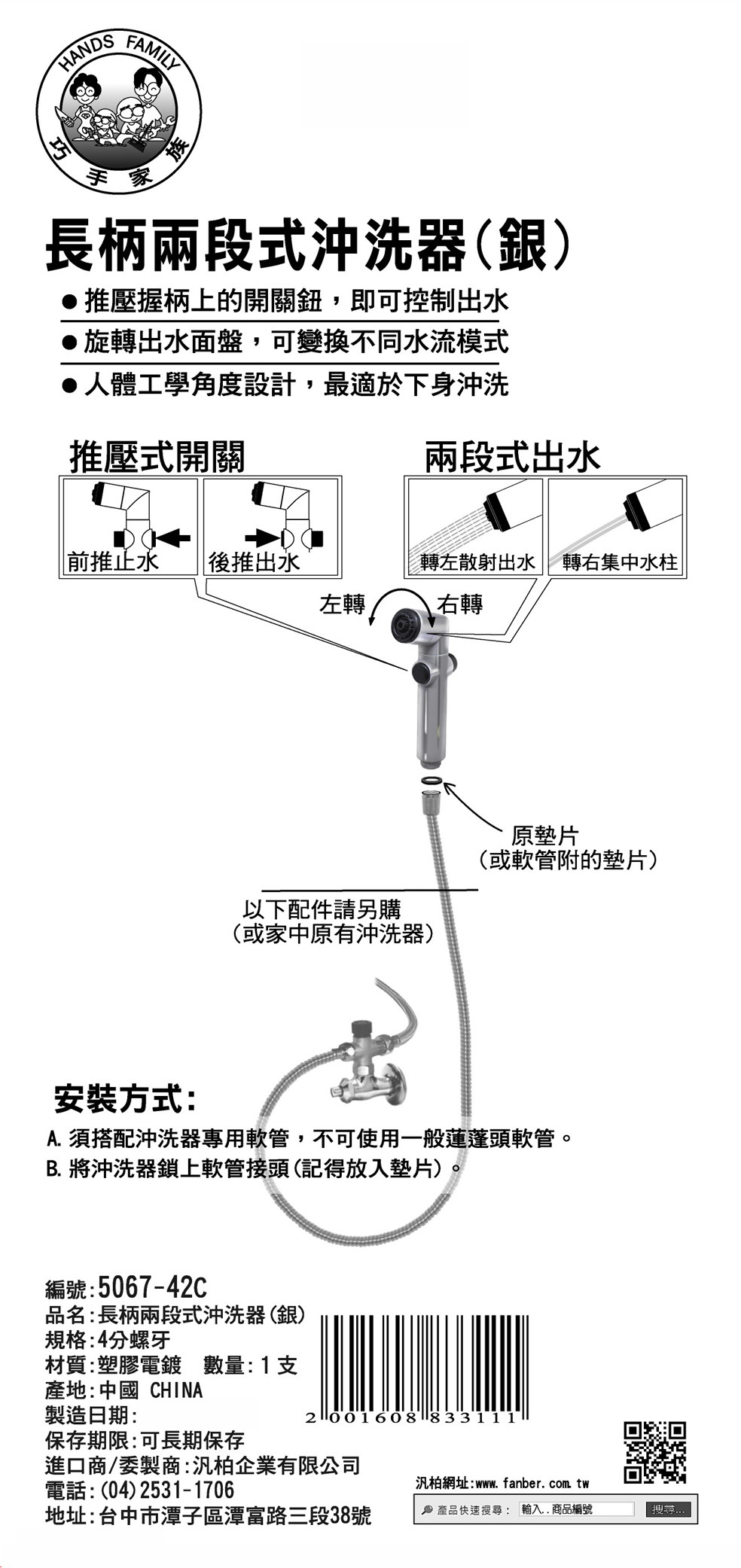 HANDS FAMILY
巧手家族

長柄兩段式沖洗器(銀)

● 推壓握柄上的開關鈕，即可控制出水
● 旋轉出水面盤，可變換不同水流模式
● 人體工學角度設計，最適於下身沖洗

推壓式開關

前推止水

後推出水

兩段式出水

轉左散射出水

轉右集中水柱

左轉

右轉

原墊片
(或軟管附的墊片)

以下配件請另購
(或家中原有沖洗器)

安裝方式:

A. 須搭配沖洗器專用軟管，不可使用一般蓮蓬頭軟管。
B. 將沖洗器鎖上軟管接頭(記得放入墊片)。

編號:5067-42C
品名:長柄兩段式沖洗器(銀)
規格:4分螺牙
材質:塑膠電鍍 數量:1支
產地:中國 CHINA
製造日期:
保存期限:可長期保存
進口商/委製商:汎柏企業有限公司
電話:(04)2531-1706
地址:台中市潭子區潭富路三段38號

2 001608 833111

汎柏網址:www.fanber.com.tw

產品快速搜尋: 輸入..商品編號 搜尋...