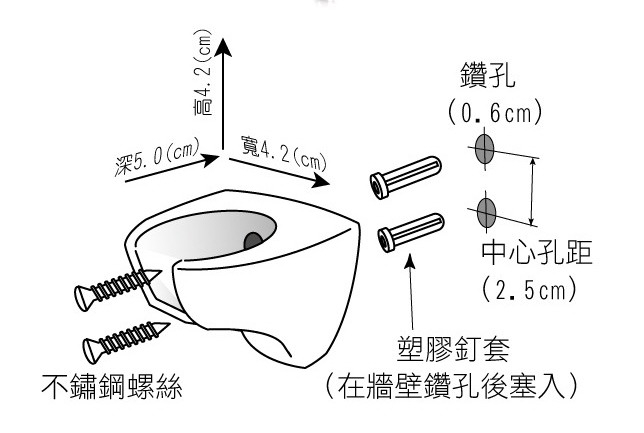 高4.2(cm)

深5.0(cm)

寬4.2(cm)

鑽孔
(0.6cm)

中心孔距
(2.5cm)

塑膠釘套
(在牆壁鑽孔後塞入)

不鏽鋼螺絲