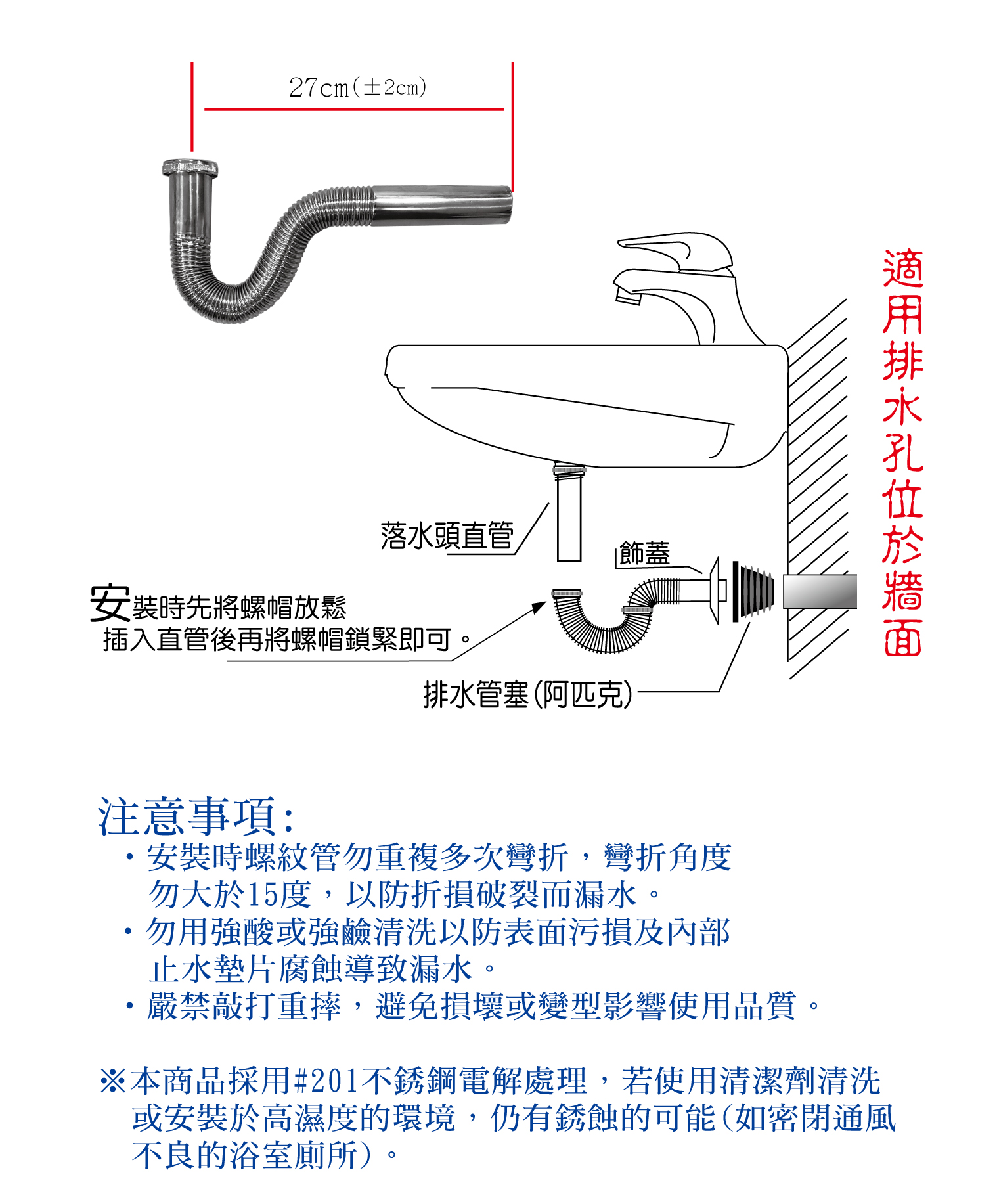 27cm(±2cm)

適用排水孔位於牆面

落水頭直管

飾蓋

安裝時先將螺帽放鬆
插入直管後再將螺帽鎖緊即可。

排水管塞(阿匹克)

注意事項:
・安裝時螺紋管勿重複多次彎折，彎折角度勿大於15度，以防折損破裂而漏水。
・勿用強酸或強鹼清洗以防表面污損及內部止水墊片腐蝕導致漏水。
・嚴禁敲打重摔，避免損壞或變型影響使用品質。

※本商品採用#201不銹鋼電解處理，若使用清潔劑清洗或安裝於高濕度的環境，仍有銹蝕的可能(如密閉通風不良的浴室廁所)。